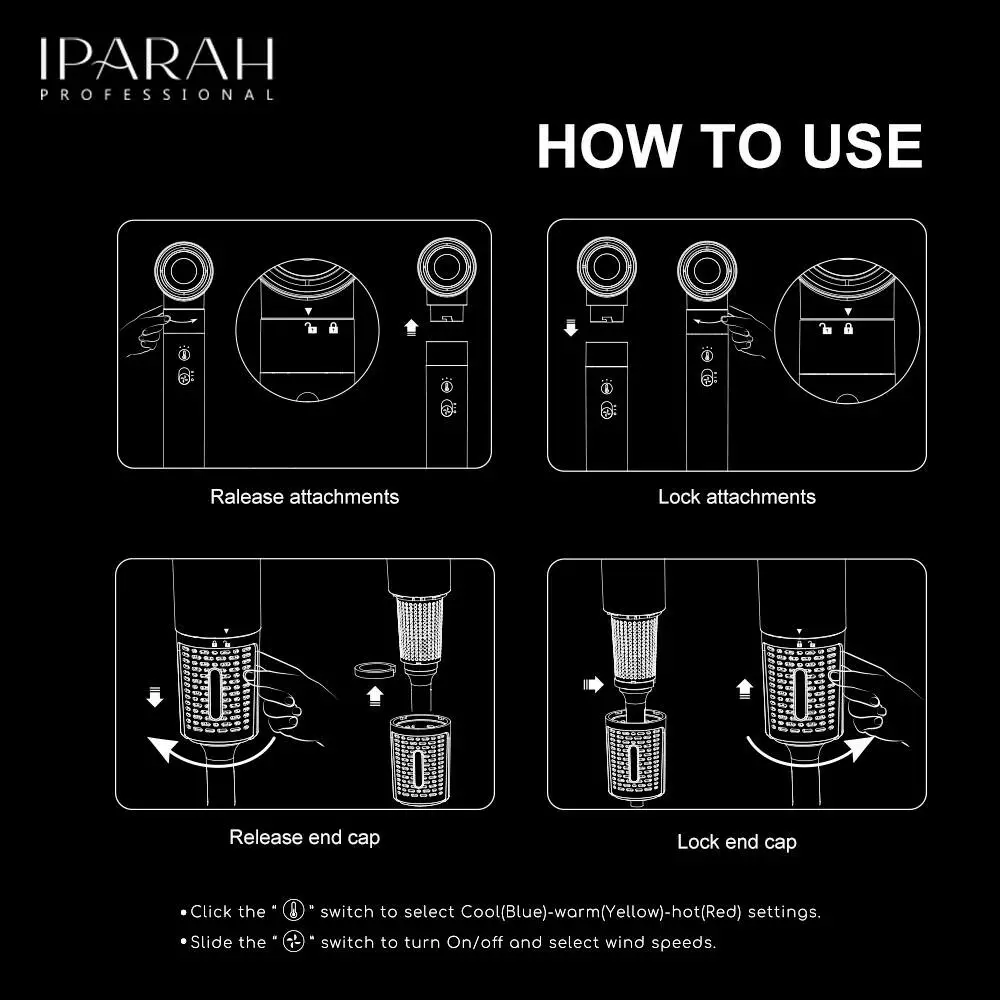 IPARAH
PROFESSIONAL

HOW TO USE

Ralease attachments

Lock attachments

Release end cap

Lock end cap

• Click the " " switch to select Cool(Blue)-warm(Yellow)-hot(Red) settings.
• Slide the " " switch to turn On/off and select wind speeds.