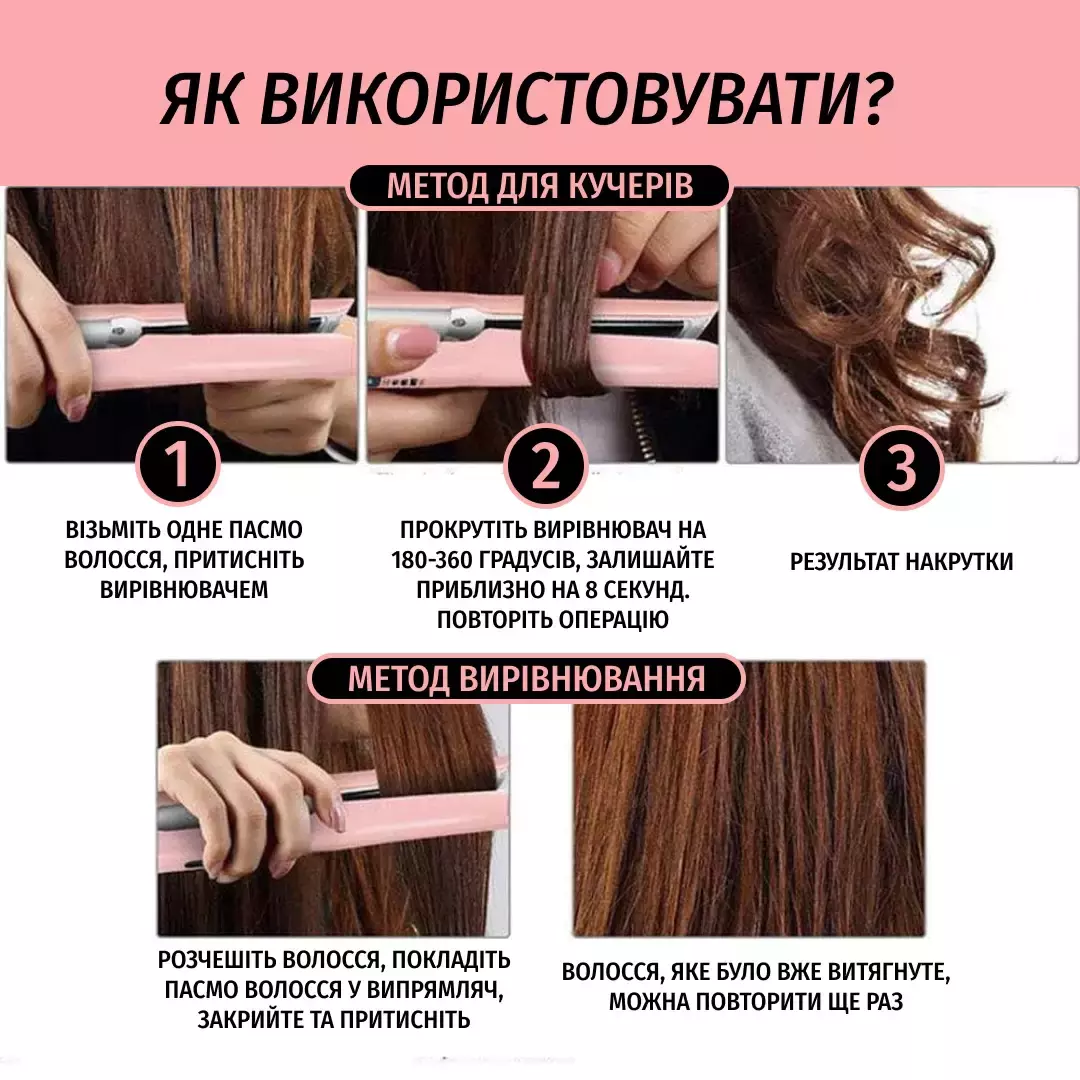 ЯК ВИКОРИСТОВУВАТИ?

МЕТОД ДЛЯ КУЧЕРІВ

1

ВІЗЬМІТЬ ОДНЕ ПАСМО ВОЛОССЯ, ПРИТИСНІТЬ ВИРІВНЮВАЧЕМ

2

ПРОКРУТІТЬ ВИРІВНЮВАЧ НА 180-360 ГРАДУСІВ, ЗАЛИШАЙТЕ ПРИБЛИЗНО НА 8 СЕКУНД. ПОВТОРІТЬ ОПЕРАЦІЮ

3

РЕЗУЛЬТАТ НАКРУТКИ

МЕТОД ВИРІВНЮВАННЯ

РОЗЧЕШІТЬ ВОЛОССЯ, ПОКЛАДІТЬ ПАСМО ВОЛОССЯ У ВИПРЯМЛЯЧ, ЗАКРИЙТЕ ТА ПРИТИСНІТЬ

ВОЛОССЯ, ЯКЕ БУЛО ВЖЕ ВИТЯГНУТЕ, МОЖНА ПОВТОРИТИ ЩЕ РАЗ